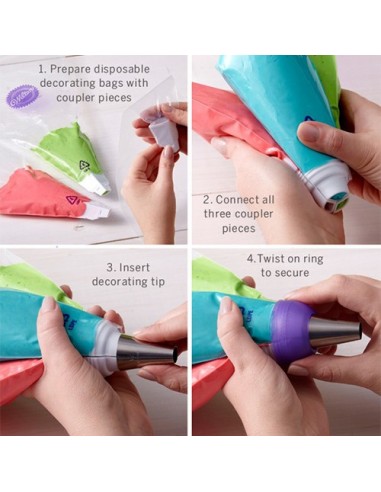 1. Prepare disposable decorating bags with coupler pieces

Wilton

2. Connect all three coupler pieces

3. Insert decorating tip

4. Twist on ring to secure